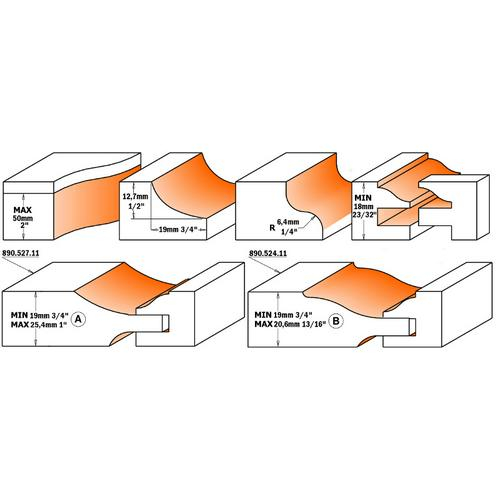 MAX
50mm
2"

12,7mm
1/2"
19mm 3/4"

R 6,4mm
1/4"

MIN
18mm
23/32"

890.527.11

MIN 19mm 3/4"
MAX 25,4mm 1"
A

890.524.11

MIN 19mm 3/4"
MAX 20,6mm 13/16"
B